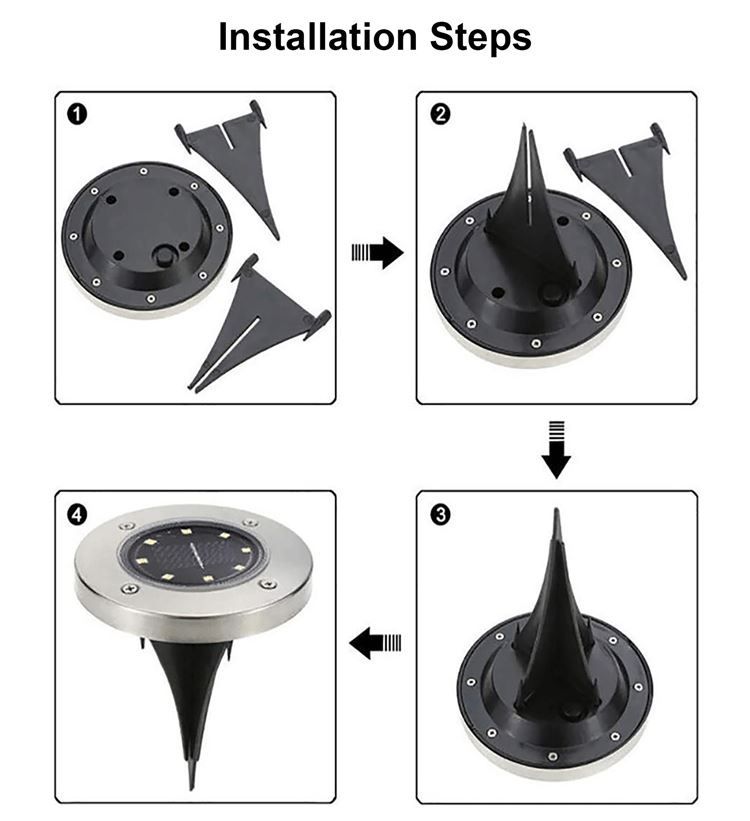 Installation Steps

1

2

3

4